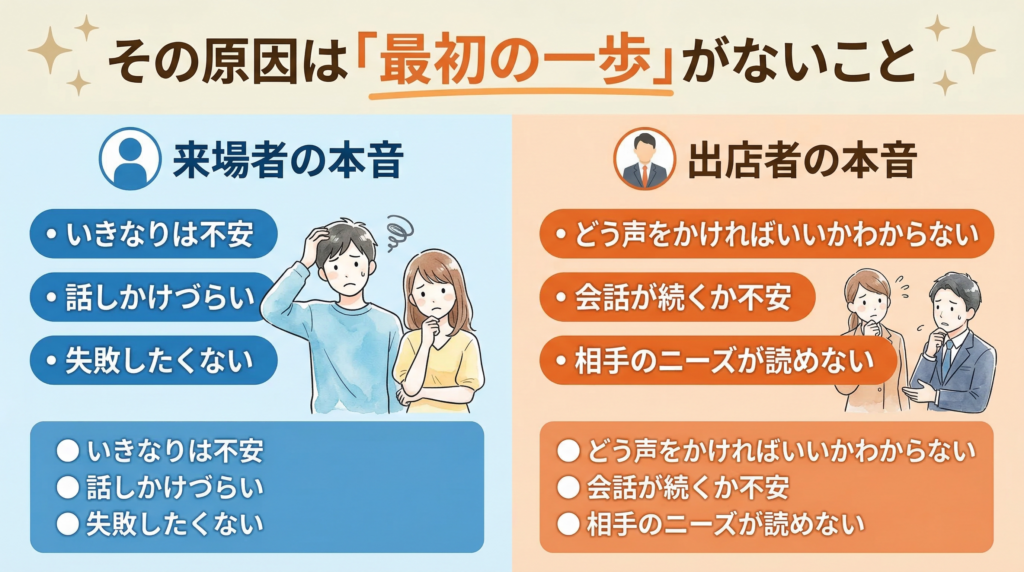 その原因は「最初の一歩」がないこと

来場者の本音

• いきなりは不安
• 話しかけづらい
• 失敗したくない

● いきなりは不安
● 話しかけづらい
● 失敗したくない

出店者の本音

• どう声をかければいいかわからない
• 会話が続くか不安
• 相手のニーズが読めない

● どう声をかければいいかわからない
● 会話が続くか不安
● 相手のニーズが読めない